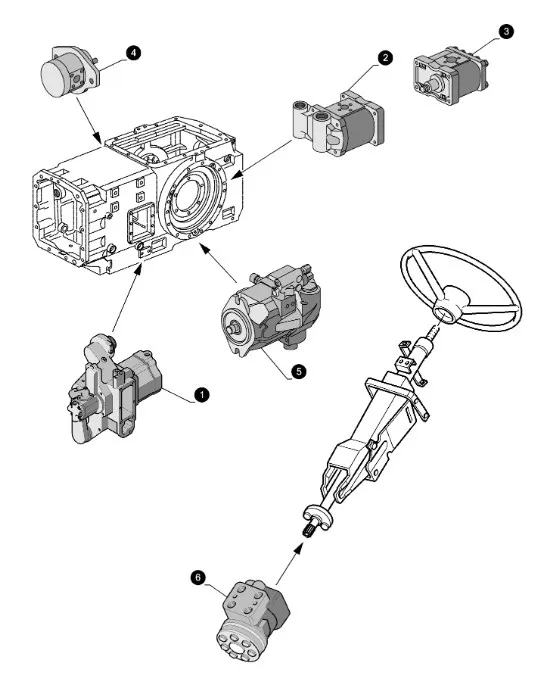 4

2

3

5

1

6